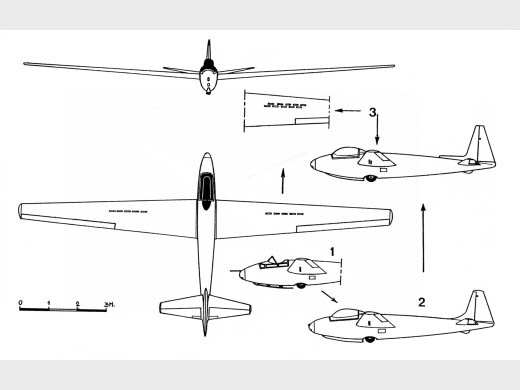 3

1

2

0 1 2 3M.